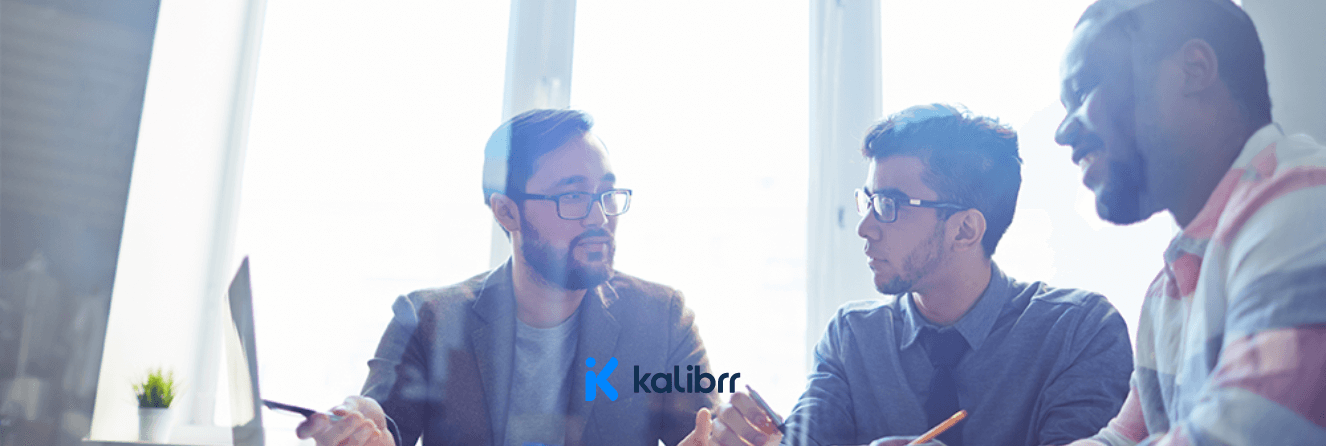 kalibrr