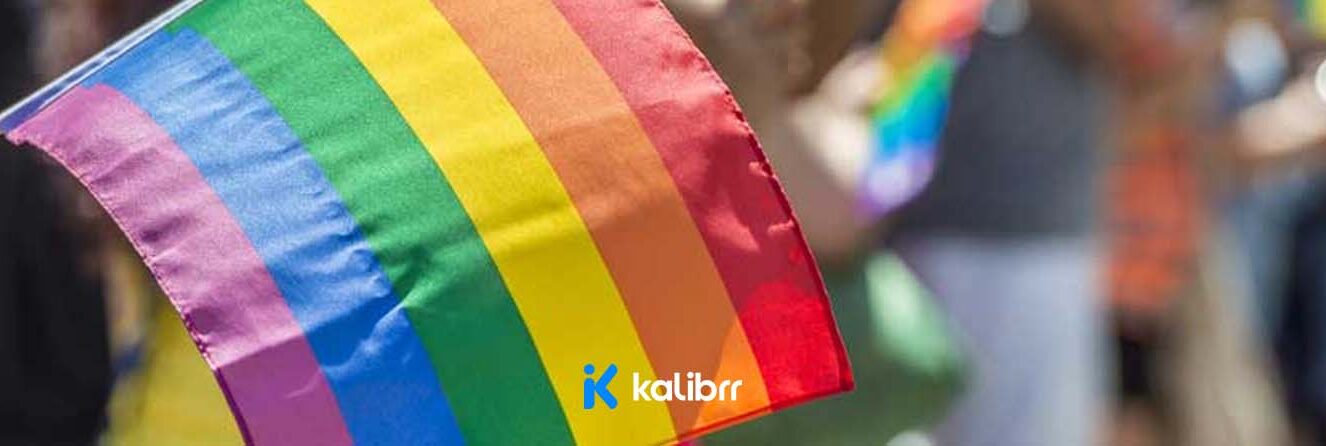 kalibrr