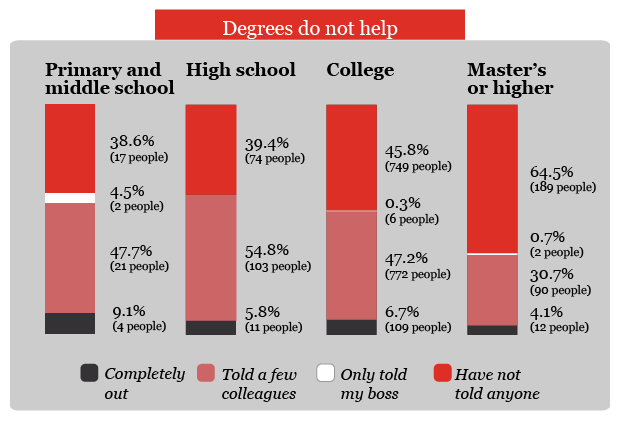 Degrees do not help

Primary and middle school

38.6%
(17 people)

4.5%
(2 people)

47.7%
(21 people)

9.1%
(4 people)

High school

39.4%
(74 people)

54.8%
(103 people)

5.8%
(11 people)

College

45.8%
(749 people)

0.3%
(6 people)

47.2%
(772 people)

6.7%
(109 people)

Master's or higher

64.5%
(189 people)

0.7%
(2 people)

30.7%
(90 people)

4.1%
(12 people)

Completely out

Told a few colleagues

Only told my boss

Have not told anyone