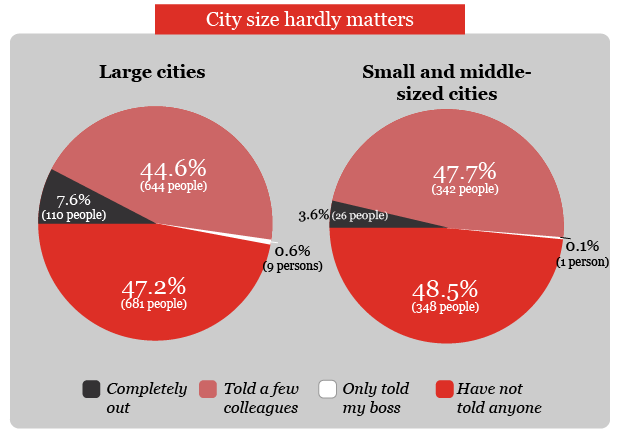 City size hardly matters

Large cities

44.6%
(644 people)

7.6%
(110 people)

0.6%
(9 persons)

47.2%
(681 people)

Small and middle-sized cities

47.7%
(342 people)

3.6%
(26 people)

0.1%
(1 person)

48.5%
(348 people)

Completely out

Told a few colleagues

Only told my boss

Have not told anyone