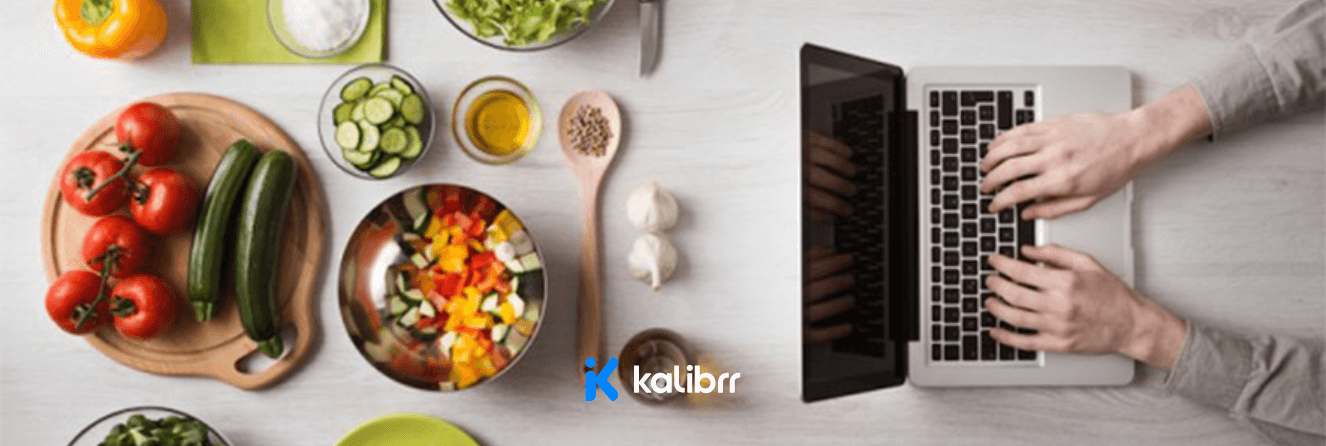 kalibrr